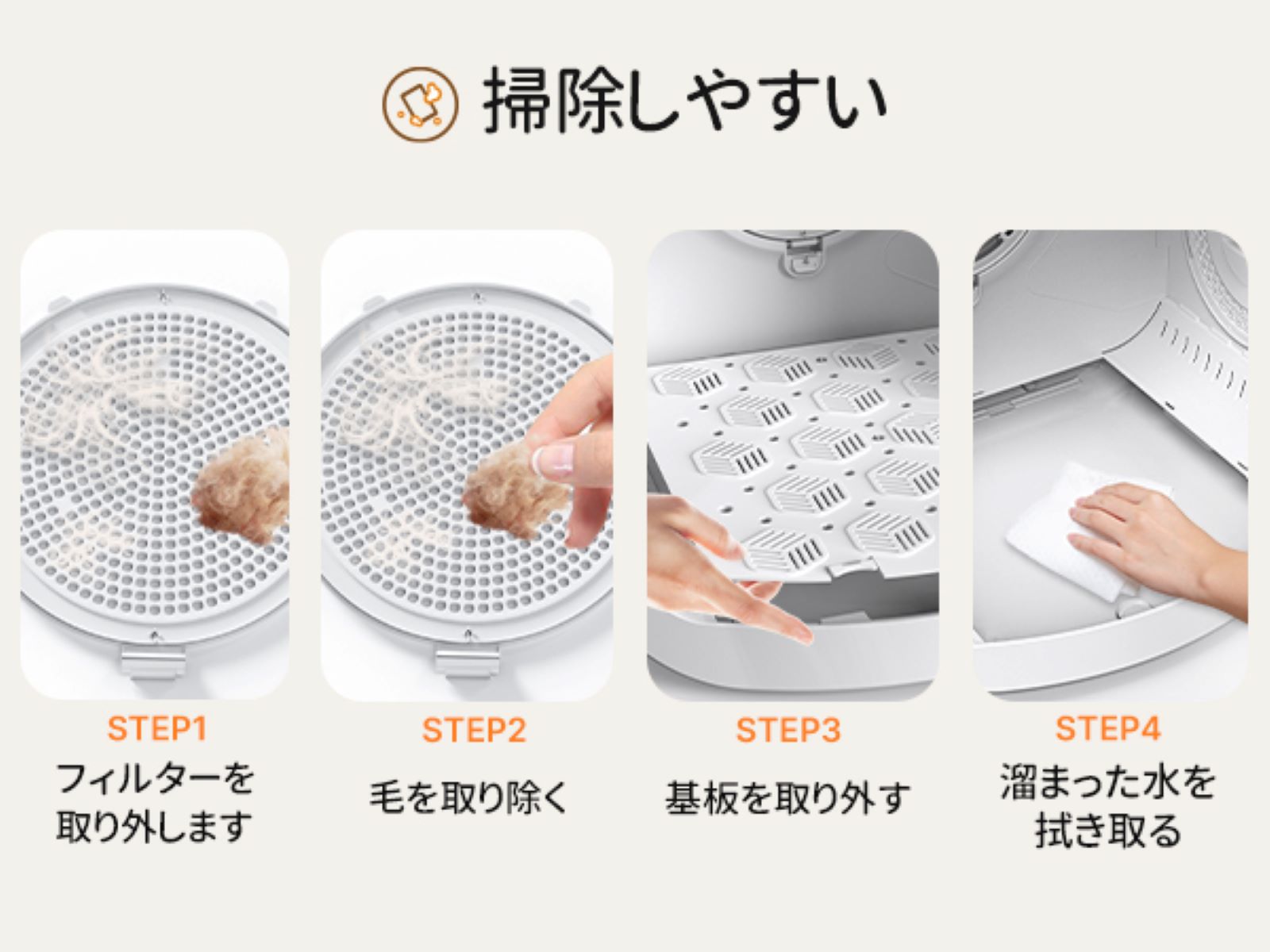 掃除しやすい

STEP1
フィルターを取り外します

STEP2
毛を取り除く

STEP3
基板を取り外す

STEP4
溜まった水を拭き取る